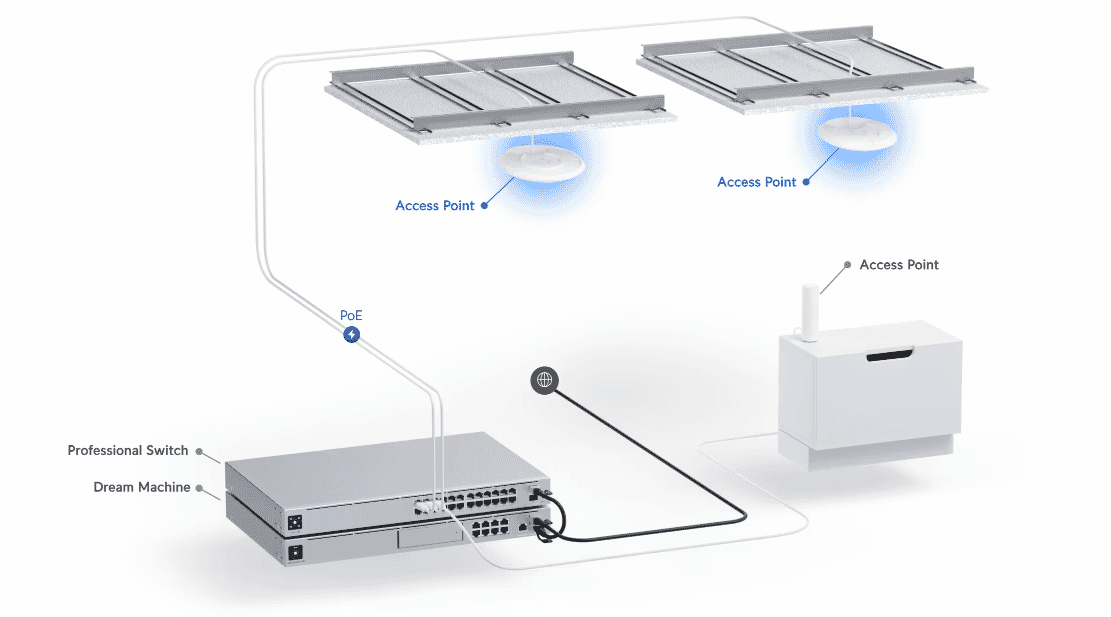 Access Point

Access Point

Access Point

PoE

Professional Switch

Dream Machine