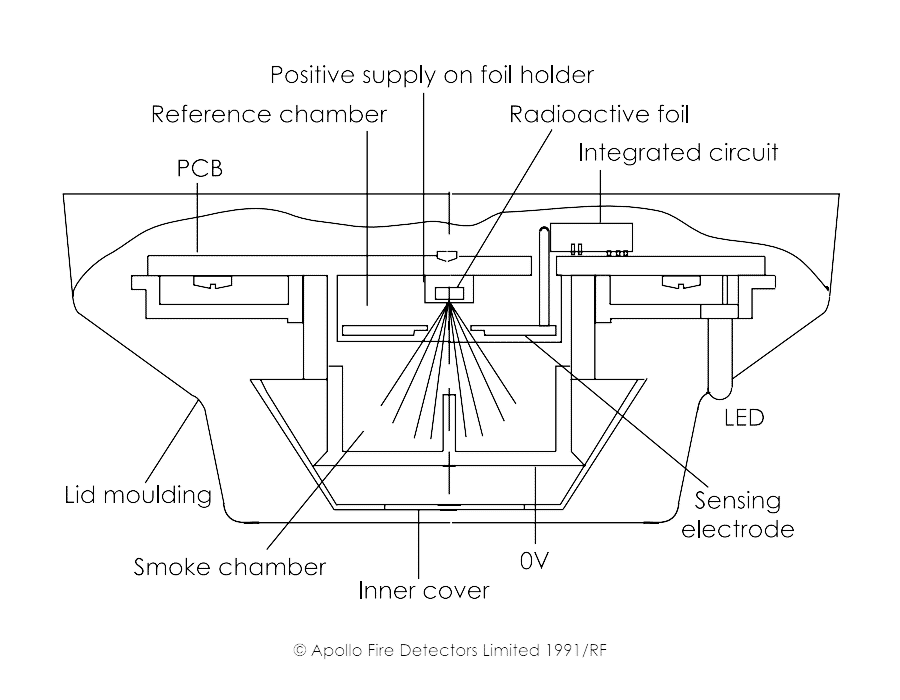 Positive supply on foil holder
Reference chamber
Radioactive foil
Integrated circuit
PCB
LED
Lid moulding
Sensing electrode
Smoke chamber
0V
Inner cover

© Apollo Fire Detectors Limited 1991/RF