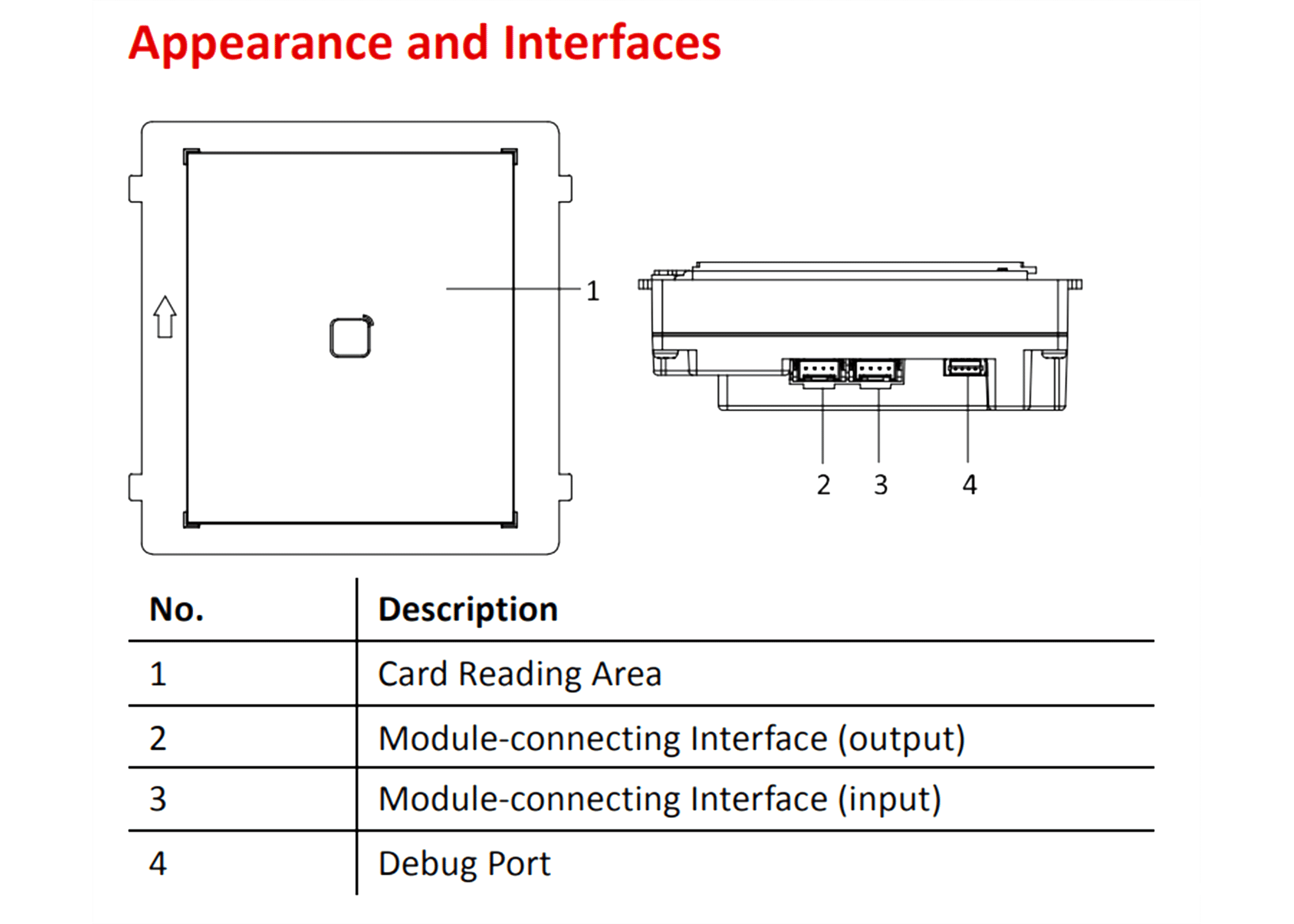 Appearance and Interfaces

1

2 3 4

| No. | Description |
|---|---|
| 1 | Card Reading Area |
| 2 | Module-connecting Interface (output) |
| 3 | Module-connecting Interface (input) |
| 4 | Debug Port |