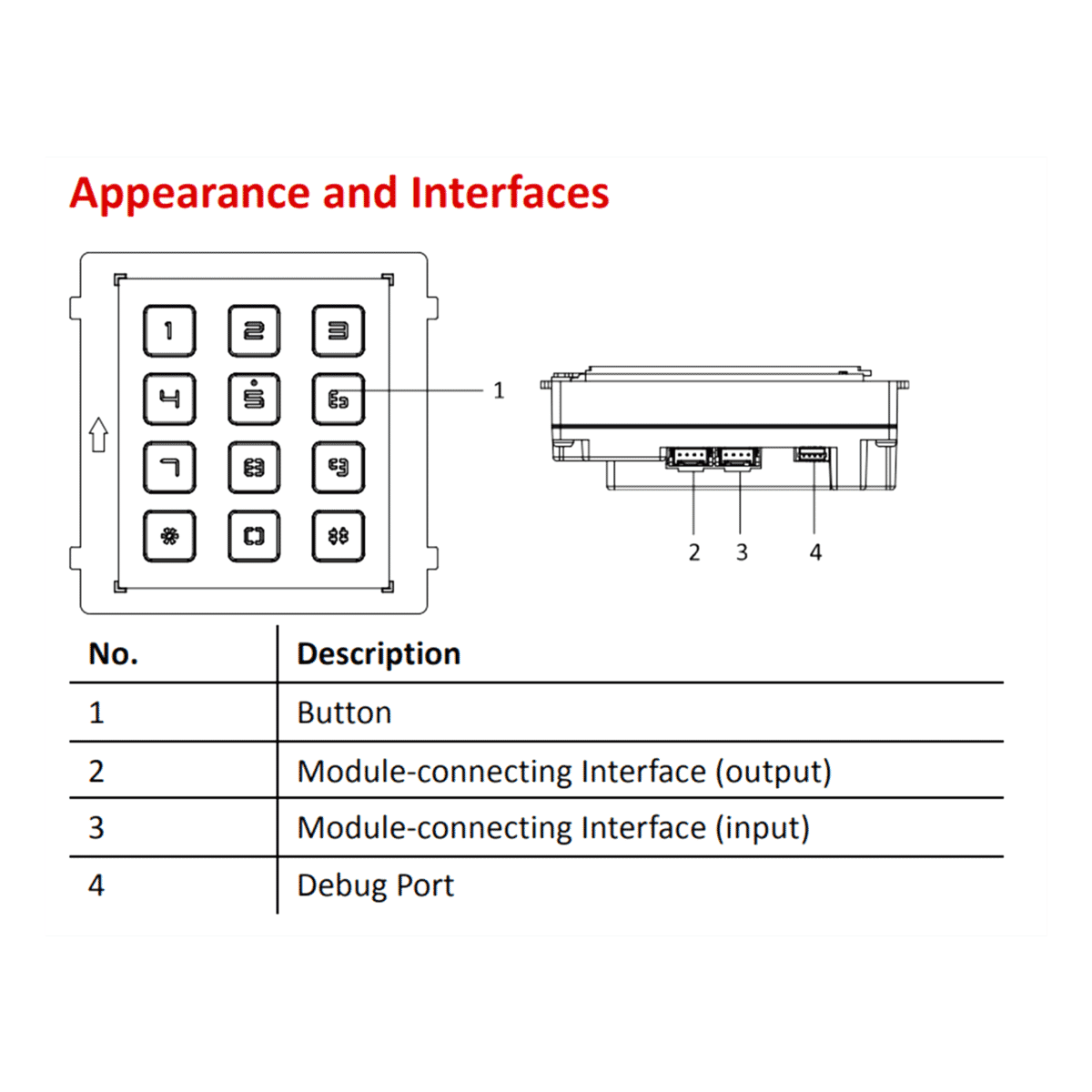 Appearance and Interfaces

1 2 3
4 5 6
7 8 9
* 0 #

1

2 3 4

| No. | Description |
|---|---|
| 1 | Button |
| 2 | Module-connecting Interface (output) |
| 3 | Module-connecting Interface (input) |
| 4 | Debug Port |