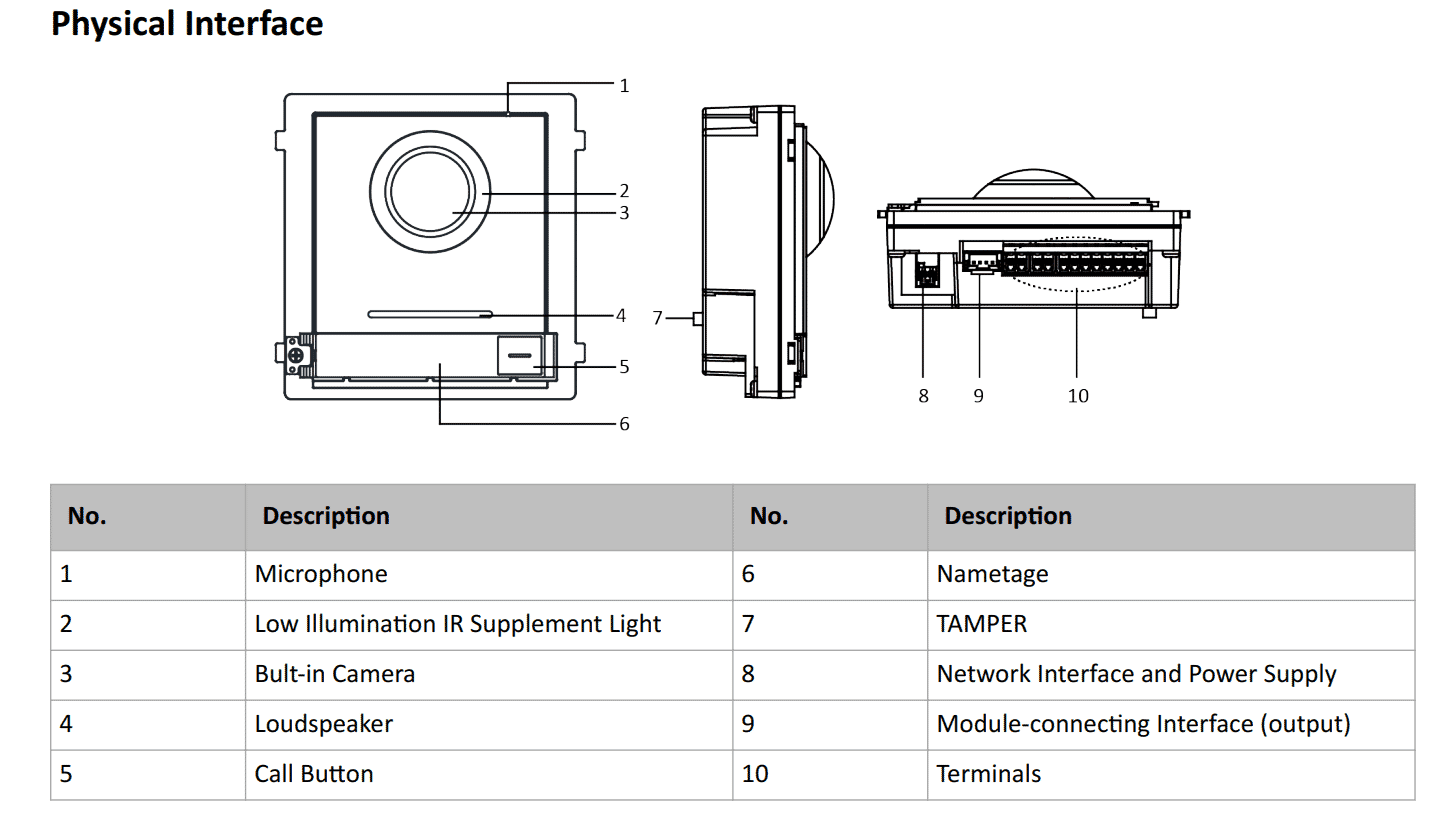 Physical Interface

1
2
3
4
5
6
7
8 9 10

| No. | Description | No. | Description |
|---|---|---|---|
| 1 | Microphone | 6 | Nametage |
| 2 | Low Illumination IR Supplement Light | 7 | TAMPER |
| 3 | Bult-in Camera | 8 | Network Interface and Power Supply |
| 4 | Loudspeaker | 9 | Module-connecting Interface (output) |
| 5 | Call Button | 10 | Terminals |