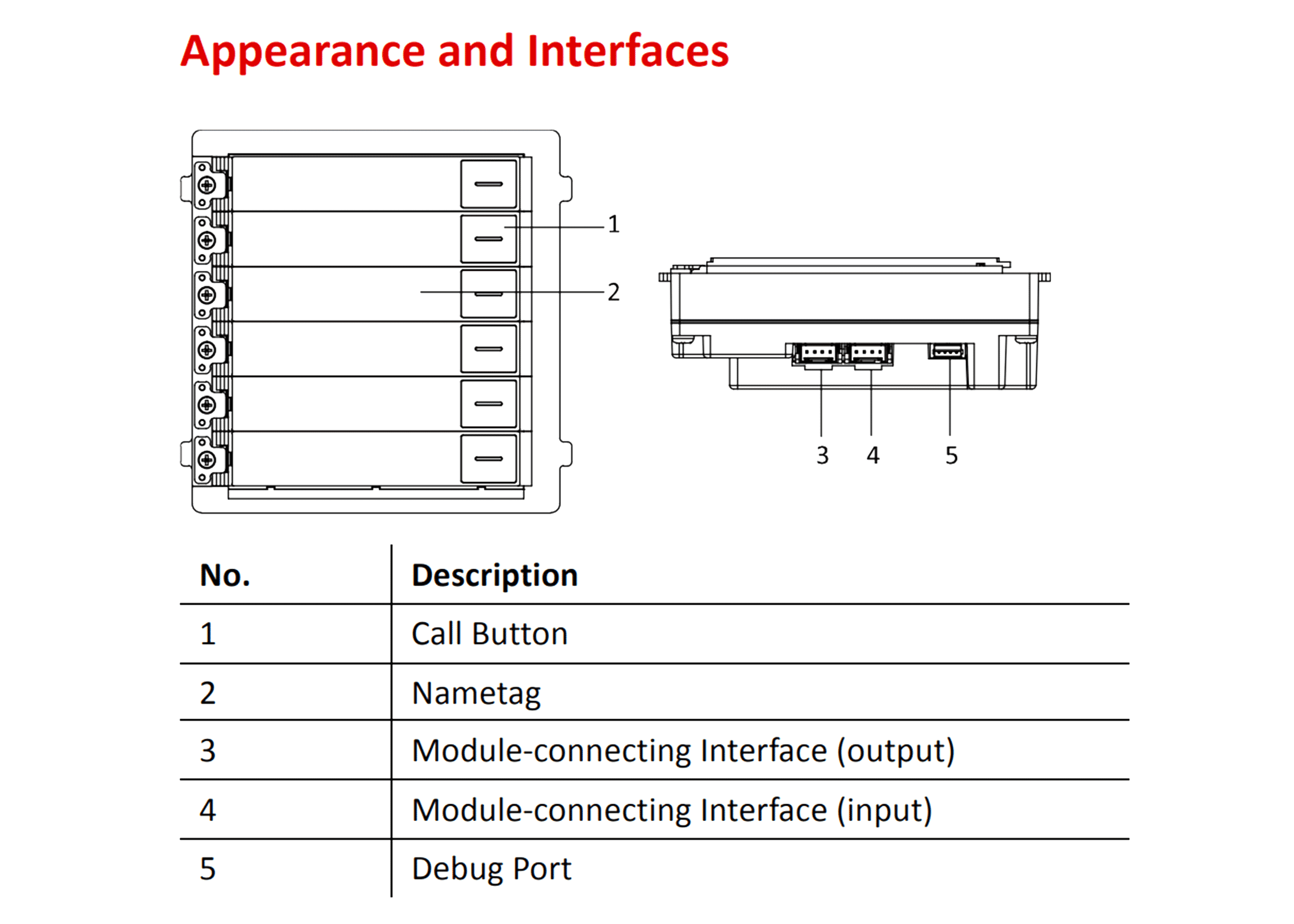 Appearance and Interfaces

1
2

3 4 5

| No. | Description |
|---|---|
| 1 | Call Button |
| 2 | Nametag |
| 3 | Module-connecting Interface (output) |
| 4 | Module-connecting Interface (input) |
| 5 | Debug Port |