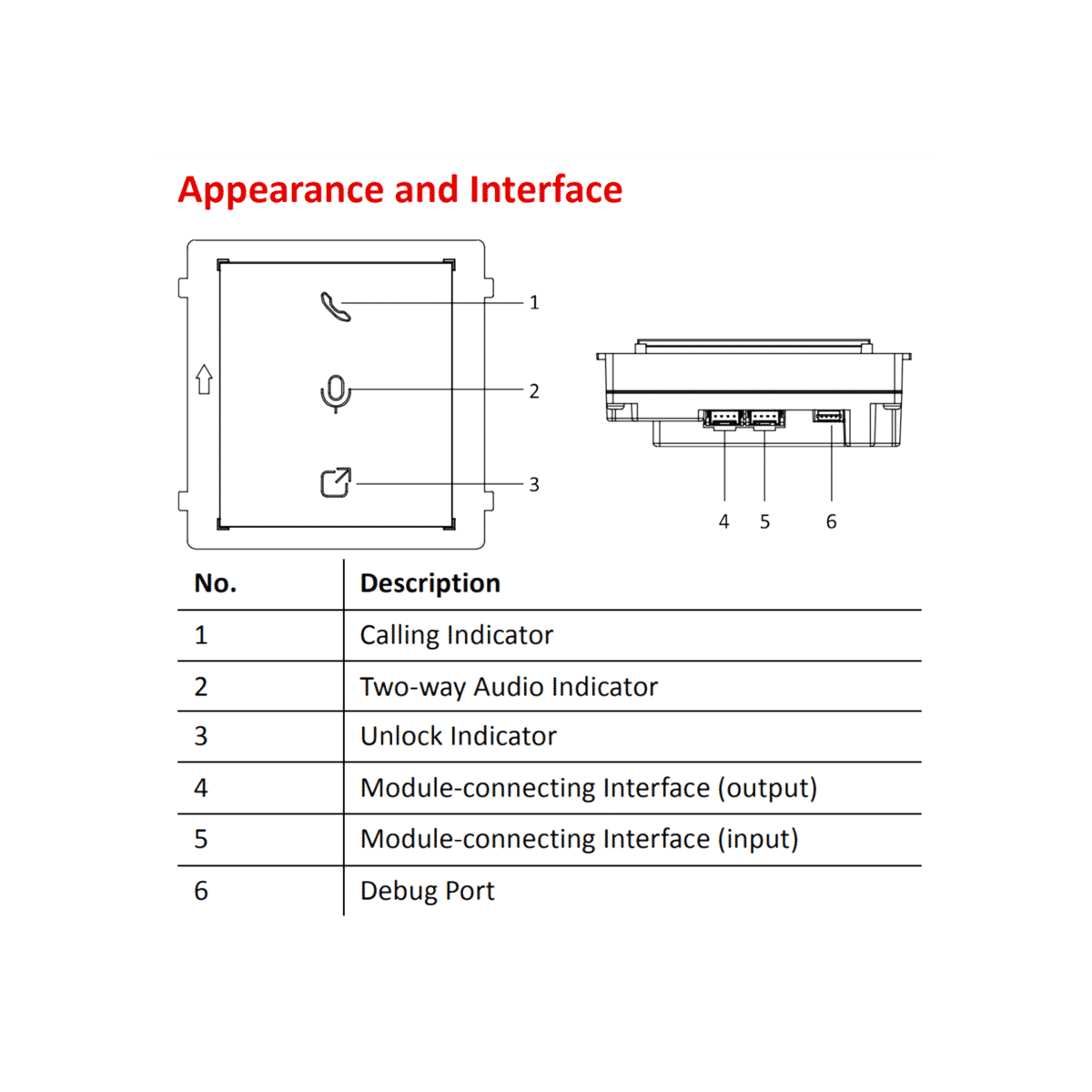 Appearance and Interface

1

2

3

4 5 6

| No. | Description |
|---|---|
| 1 | Calling Indicator |
| 2 | Two-way Audio Indicator |
| 3 | Unlock Indicator |
| 4 | Module-connecting Interface (output) |
| 5 | Module-connecting Interface (input) |
| 6 | Debug Port |