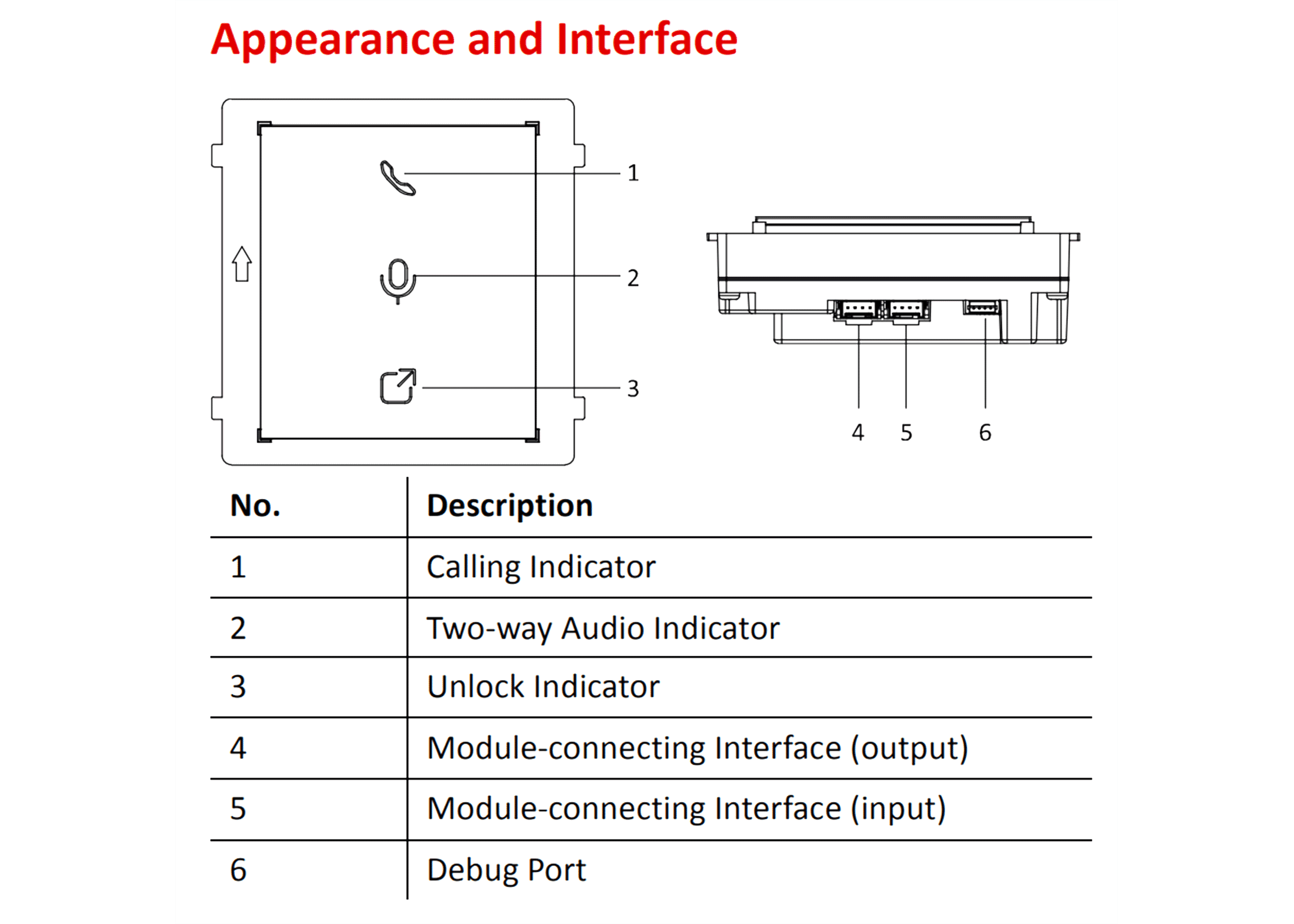 Appearance and Interface

1
2
3

4 5 6

| No. | Description |
|---|---|
| 1 | Calling Indicator |
| 2 | Two-way Audio Indicator |
| 3 | Unlock Indicator |
| 4 | Module-connecting Interface (output) |
| 5 | Module-connecting Interface (input) |
| 6 | Debug Port |