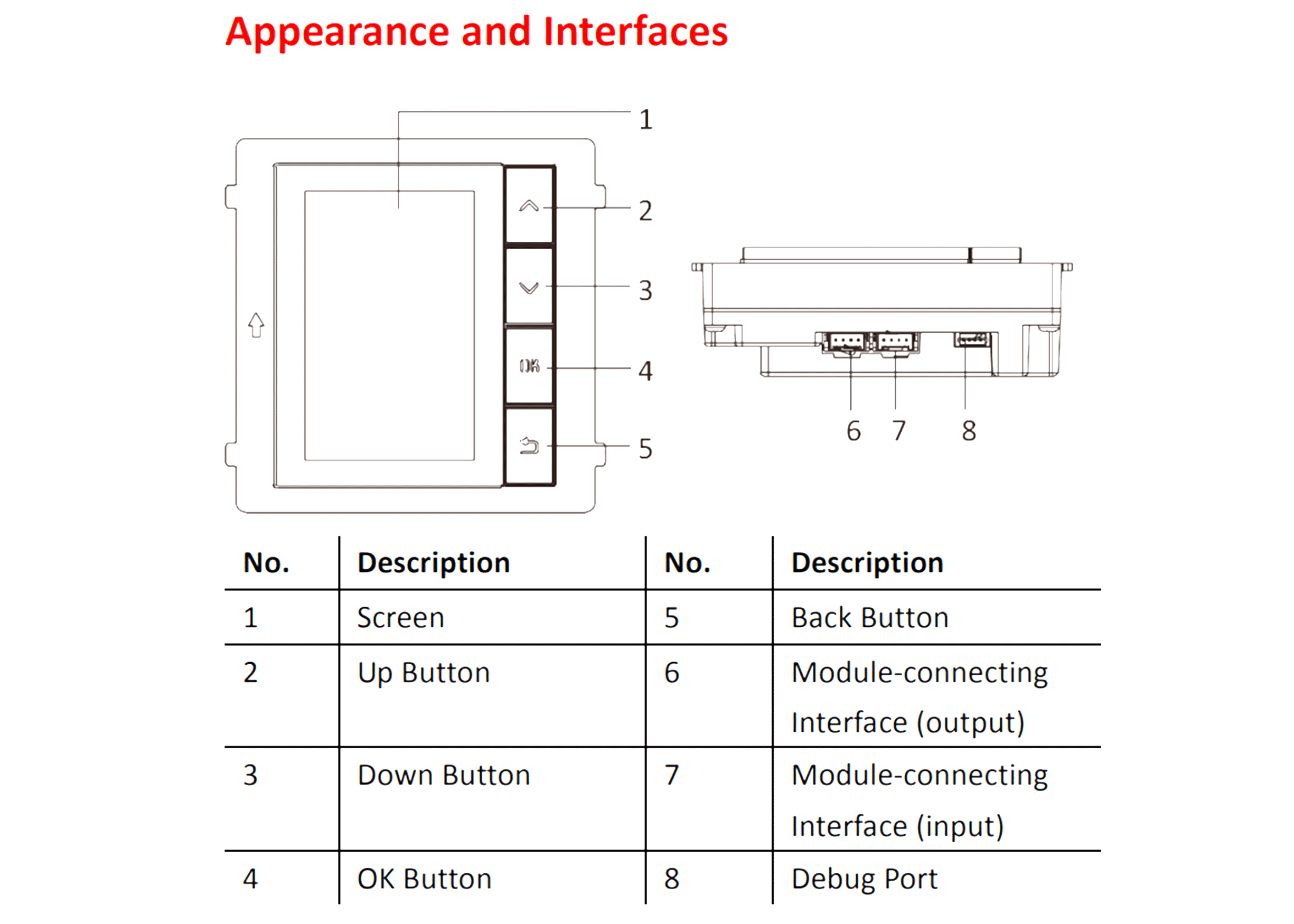 Appearance and Interfaces

1
2
3
OK
4
5

6 7 8

| No. | Description | No. | Description |
|---|---|---|---|
| 1 | Screen | 5 | Back Button |
| 2 | Up Button | 6 | Module-connecting Interface (output) |
| 3 | Down Button | 7 | Module-connecting Interface (input) |
| 4 | OK Button | 8 | Debug Port |