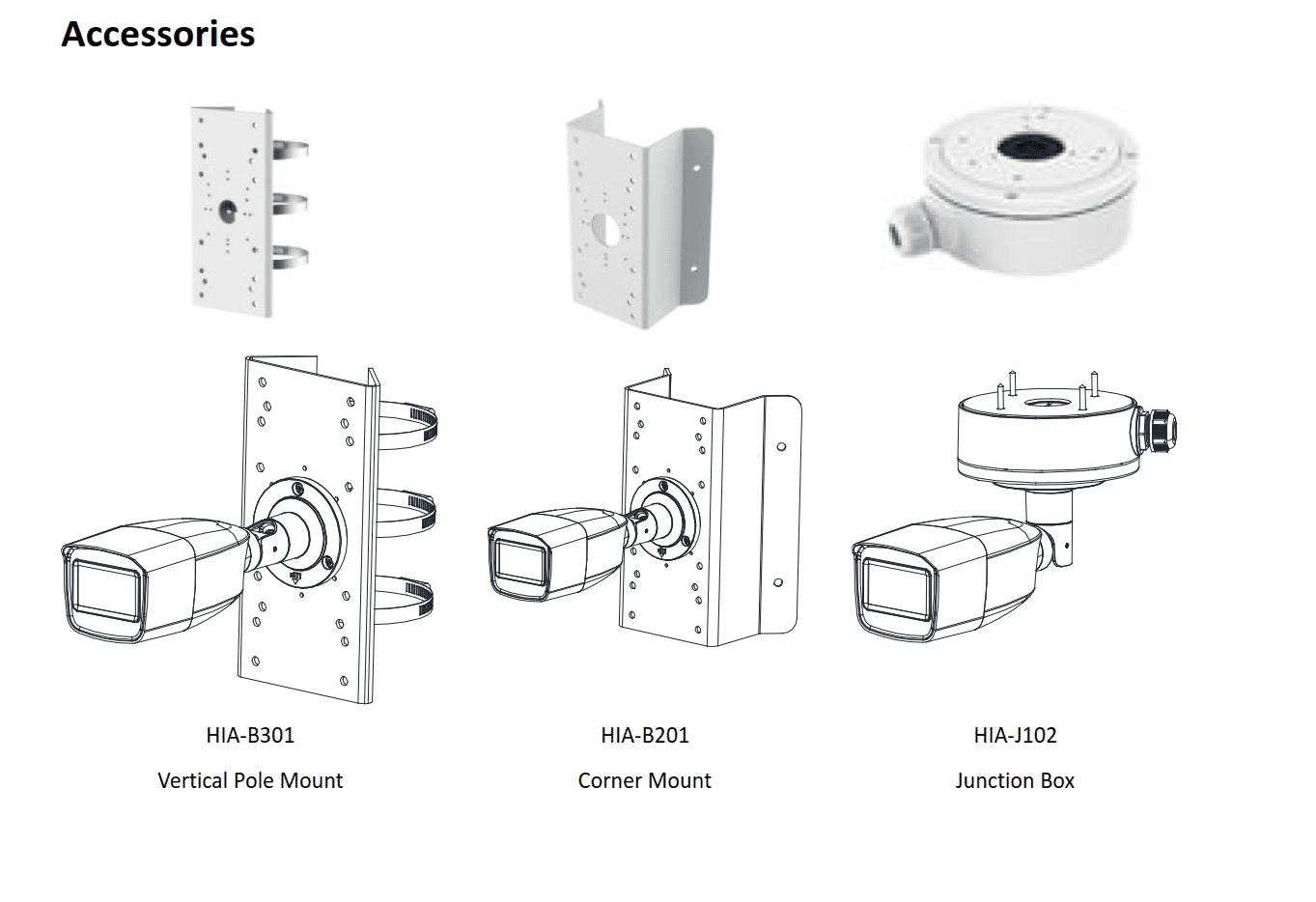 Accessories

HIA-B301

Vertical Pole Mount

HIA-B201

Corner Mount

HIA-J102

Junction Box